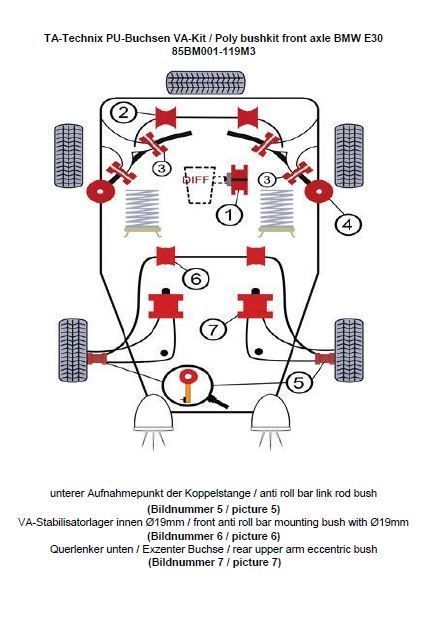 TA-Technix PU-Buchsen VA-Kit / Poly bushkit front axle BMW E30
85BM001-119M3

2

3

DIFF

3

1

4

6

7

5

unterer Aufnahmepunkt der Koppelstange / anti roll bar link rod bush
(Bildnummer 5 / picture 5)
VA-Stabilisatorlager innen Ø19mm / front anti roll bar mounting bush with Ø19mm
(Bildnummer 6 / picture 6)
Querlenker unten / Exzenter Buchse / rear upper arm eccentric bush
(Bildnummer 7 / picture 7)