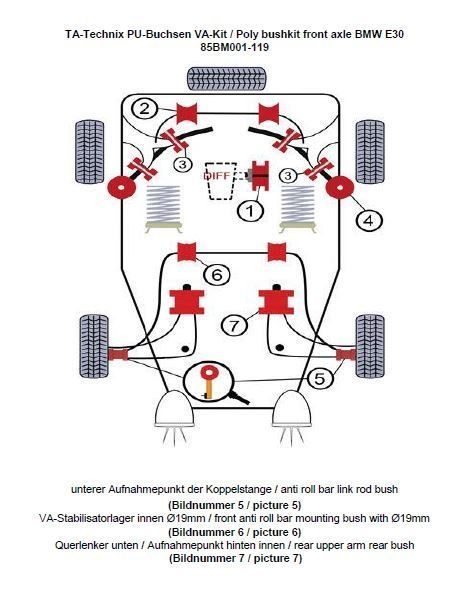 TA-Technix PU-Buchsen VA-Kit / Poly bushkit front axle BMW E30
85BM001-119

2
3
DIFF
3
1
4
6
7
5

unterer Aufnahmepunkt der Koppelstange / anti roll bar link rod bush
(Bildnummer 5 / picture 5)
VA-Stabilisatorlager innen Ø19mm / front anti roll bar mounting bush with Ø19mm
(Bildnummer 6 / picture 6)
Querlenker unten / Aufnahmepunkt hinten innen / rear upper arm rear bush
(Bildnummer 7 / picture 7)