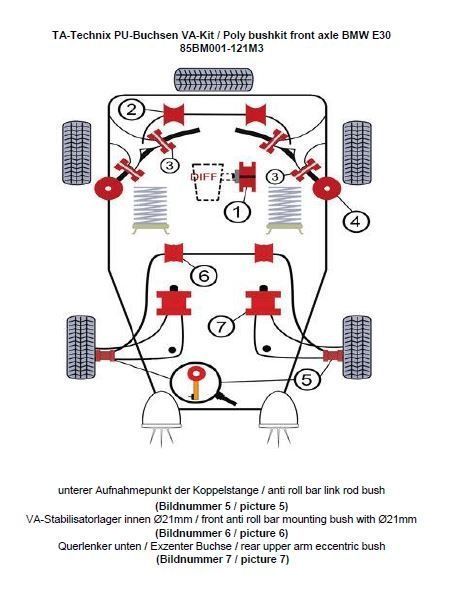 TA-Technix PU-Buchsen VA-Kit / Poly bushkit front axle BMW E30
85BM001-121M3

2

3

DIFF

3

1

4

6

7

5

unterer Aufnahmepunkt der Koppelstange / anti roll bar link rod bush
(Bildnummer 5 / picture 5)
VA-Stabilisatorlager innen Ø21mm / front anti roll bar mounting bush with Ø21mm
(Bildnummer 6 / picture 6)
Querlenker unten / Exzenter Buchse / rear upper arm eccentric bush
(Bildnummer 7 / picture 7)