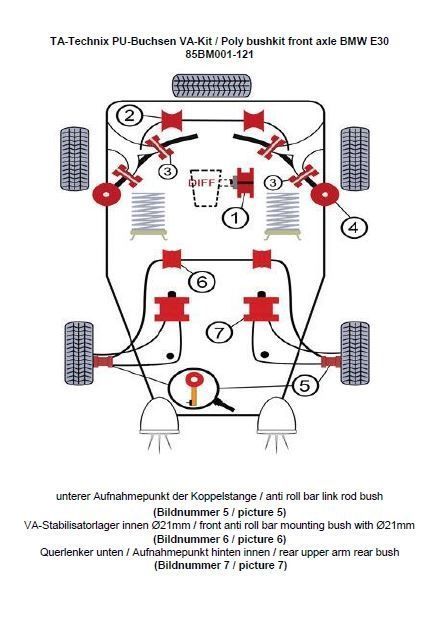 TA-Technix PU-Buchsen VA-Kit / Poly bushkit front axle BMW E30
85BM001-121

2
3
DIFF
3
1
4
6
7
5

unterer Aufnahmepunkt der Koppelstange / anti roll bar link rod bush
(Bildnummer 5 / picture 5)
VA-Stabilisatorlager innen Ø21mm / front anti roll bar mounting bush with Ø21mm
(Bildnummer 6 / picture 6)
Querlenker unten / Aufnahmepunkt hinten innen / rear upper arm rear bush
(Bildnummer 7 / picture 7)