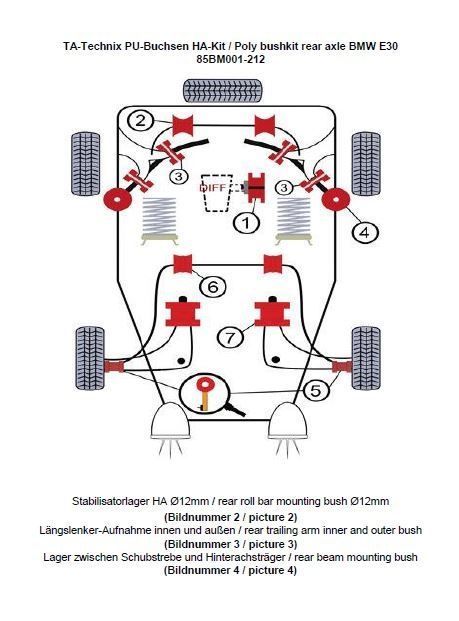 TA-Technix PU-Buchsen HA-Kit / Poly bushkit rear axle BMW E30
85BM001-212

2
3
DIFF
3
1
4
6
7
5

Stabilisatorlager HA Ø12mm / rear roll bar mounting bush Ø12mm
(Bildnummer 2 / picture 2)
Längslenker-Aufnahme innen und außen / rear trailing arm inner and outer bush
(Bildnummer 3 / picture 3)
Lager zwischen Schubstrebe und Hinterachsträger / rear beam mounting bush
(Bildnummer 4 / picture 4)