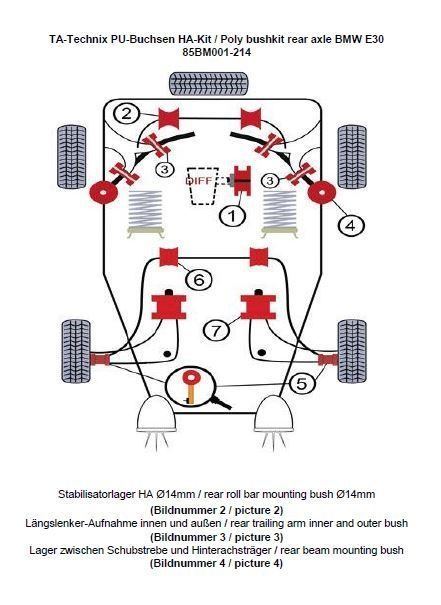 TA-Technix PU-Buchsen HA-Kit / Poly bushkit rear axle BMW E30
85BM001-214

2
3
DIFF
3
1
4
6
7
5

Stabilisatorlager HA Ø14mm / rear roll bar mounting bush Ø14mm
(Bildnummer 2 / picture 2)
Längslenker-Aufnahme innen und außen / rear trailing arm inner and outer bush
(Bildnummer 3 / picture 3)
Lager zwischen Schubstrebe und Hinterachsträger / rear beam mounting bush
(Bildnummer 4 / picture 4)