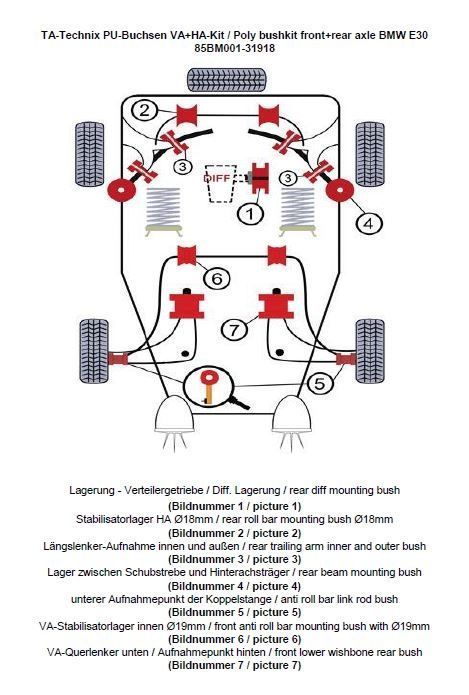 TA-Technix PU-Buchsen VA+HA-Kit / Poly bushkit front+rear axle BMW E30
85BM001-31918

2
3
DIFF
3
1
4
6
7
5

Lagerung - Verteilergetriebe / Diff. Lagerung / rear diff mounting bush
(Bildnummer 1 / picture 1)
Stabilisatorlager HA Ø18mm / rear roll bar mounting bush Ø18mm
(Bildnummer 2 / picture 2)
Längslenker-Aufnahme innen und außen / rear trailing arm inner and outer bush
(Bildnummer 3 / picture 3)
Lager zwischen Schubstrebe und Hinterachsträger / rear beam mounting bush
(Bildnummer 4 / picture 4)
unterer Aufnahmepunkt der Koppelstange / anti roll bar link rod bush
(Bildnummer 5 / picture 5)
VA-Stabilisatorlager innen Ø19mm / front anti roll bar mounting bush with Ø19mm
(Bildnummer 6 / picture 6)
VA-Querlenker unten / Aufnahmepunkt hinten / front lower wishbone rear bush
(Bildnummer 7 / picture 7)