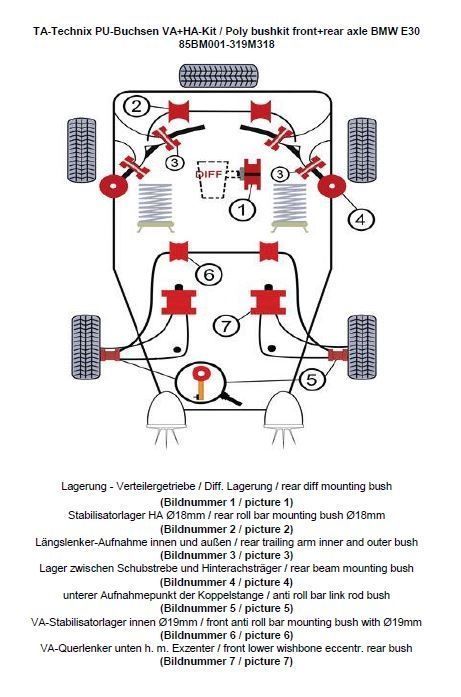 TA-Technix PU-Buchsen VA+HA-Kit / Poly bushkit front+rear axle BMW E30
85BM001-319M318

2

3

DIFF

3

1

4

6

7

5

Lagerung - Verteilergetriebe / Diff. Lagerung / rear diff mounting bush
(Bildnummer 1 / picture 1)
Stabilisatorlager HA Ø18mm / rear roll bar mounting bush Ø18mm
(Bildnummer 2 / picture 2)
Längslenker-Aufnahme innen und außen / rear trailing arm inner and outer bush
(Bildnummer 3 / picture 3)
Lager zwischen Schubstrebe und Hinterachsträger / rear beam mounting bush
(Bildnummer 4 / picture 4)
unterer Aufnahmepunkt der Koppelstange / anti roll bar link rod bush
(Bildnummer 5 / picture 5)
VA-Stabilisatorlager innen Ø19mm / front anti roll bar mounting bush with Ø19mm
(Bildnummer 6 / picture 6)
VA-Querlenker unten h. m. Exzenter / front lower wishbone eccentr. rear bush
(Bildnummer 7 / picture 7)