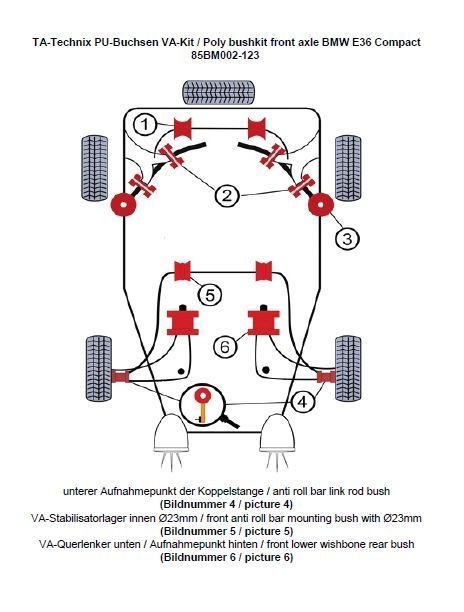 TA-Technix PU-Buchsen VA-Kit / Poly bushkit front axle BMW E36 Compact
85BM002-123

1
2
3
5
6
4

unterer Aufnahmepunkt der Koppelstange / anti roll bar link rod bush
(Bildnummer 4 / picture 4)
VA-Stabilisatorlager innen Ø23mm / front anti roll bar mounting bush with Ø23mm
(Bildnummer 5 / picture 5)
VA-Querlenker unten / Aufnahmepunkt hinten / front lower wishbone rear bush
(Bildnummer 6 / picture 6)