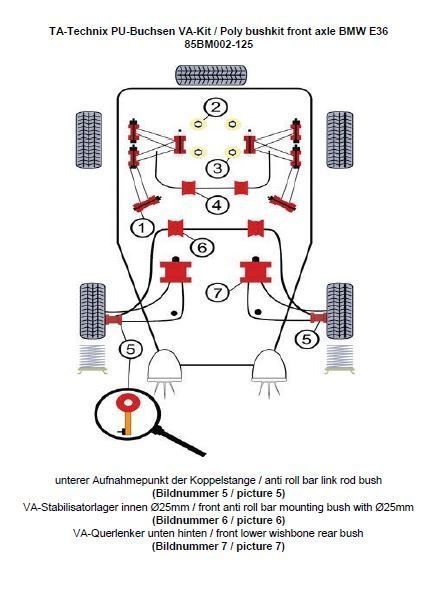 TA-Technix PU-Buchsen VA-Kit / Poly bushkit front axle BMW E36
85BM002-125

2

3

4

1

6

7

5

5

unterer Aufnahmepunkt der Koppelstange / anti roll bar link rod bush
(Bildnummer 5 / picture 5)
VA-Stabilisatorlager innen Ø25mm / front anti roll bar mounting bush with Ø25mm
(Bildnummer 6 / picture 6)
VA-Querlenker unten hinten / front lower wishbone rear bush
(Bildnummer 7 / picture 7)