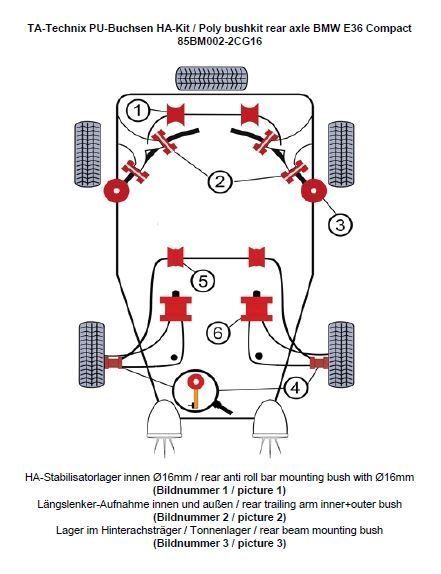 TA-Technix PU-Buchsen HA-Kit / Poly bushkit rear axle BMW E36 Compact
85BM002-2CG16

1
2
3
5
6
4

HA-Stabilisatorlager innen Ø16mm / rear anti roll bar mounting bush with Ø16mm
(Bildnummer 1 / picture 1)
Längslenker-Aufnahme innen und außen / rear trailing arm inner+outer bush
(Bildnummer 2 / picture 2)
Lager im Hinterachsträger / Tonnenlager / rear beam mounting bush
(Bildnummer 3 / picture 3)