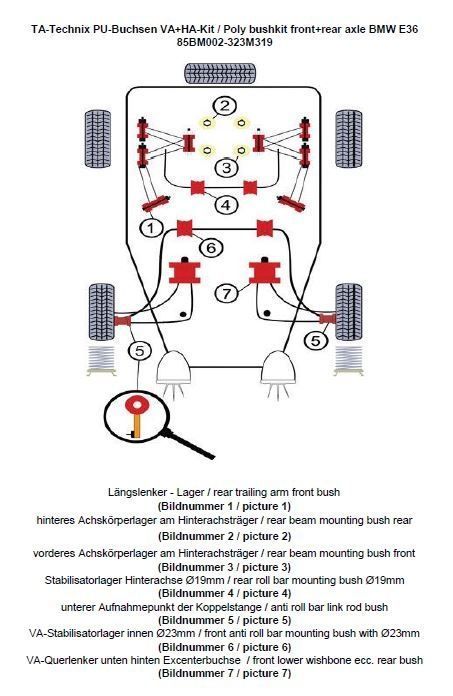 TA-Technix PU-Buchsen VA+HA-Kit / Poly bushkit front+rear axle BMW E36
85BM002-323M319

2
3
4
1
6
7
5
5

Längslenker - Lager / rear trailing arm front bush
(Bildnummer 1 / picture 1)
hinteres Achskörperlager am Hinterachsträger / rear beam mounting bush rear
(Bildnummer 2 / picture 2)
vorderes Achskörperlager am Hinterachsträger / rear beam mounting bush front
(Bildnummer 3 / picture 3)
Stabilisatorlager Hinterachse Ø19mm / rear roll bar mounting bush Ø19mm
(Bildnummer 4 / picture 4)
unterer Aufnahmepunkt der Koppelstange / anti roll bar link rod bush
(Bildnummer 5 / picture 5)
VA-Stabilisatorlager innen Ø23mm / front anti roll bar mounting bush with Ø23mm
(Bildnummer 6 / picture 6)
VA-Querlenker unten hinten Excenterbuchse / front lower wishbone ecc. rear bush
(Bildnummer 7 / picture 7)