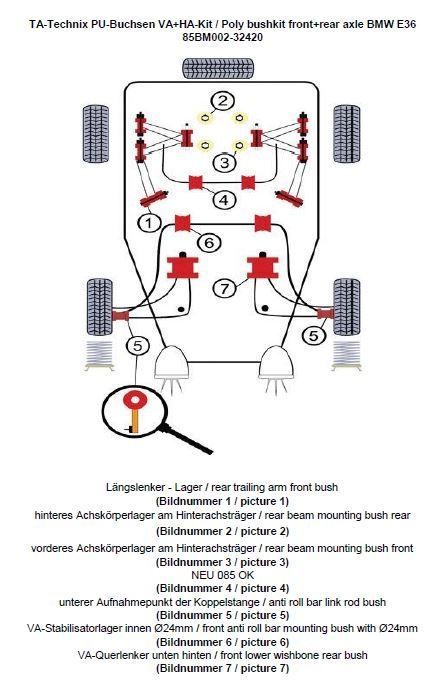 TA-Technix PU-Buchsen VA+HA-Kit / Poly bushkit front+rear axle BMW E36
85BM002-32420

2
3
4
1
6
7
5
5

Längslenker - Lager / rear trailing arm front bush
(Bildnummer 1 / picture 1)
hinteres Achskörperlager am Hinterachsträger / rear beam mounting bush rear
(Bildnummer 2 / picture 2)
vorderes Achskörperlager am Hinterachsträger / rear beam mounting bush front
(Bildnummer 3 / picture 3)
NEU 085 OK
(Bildnummer 4 / picture 4)
unterer Aufnahmepunkt der Koppelstange / anti roll bar link rod bush
(Bildnummer 5 / picture 5)
VA-Stabilisatorlager innen Ø24mm / front anti roll bar mounting bush with Ø24mm
(Bildnummer 6 / picture 6)
VA-Querlenker unten hinten / front lower wishbone rear bush
(Bildnummer 7 / picture 7)