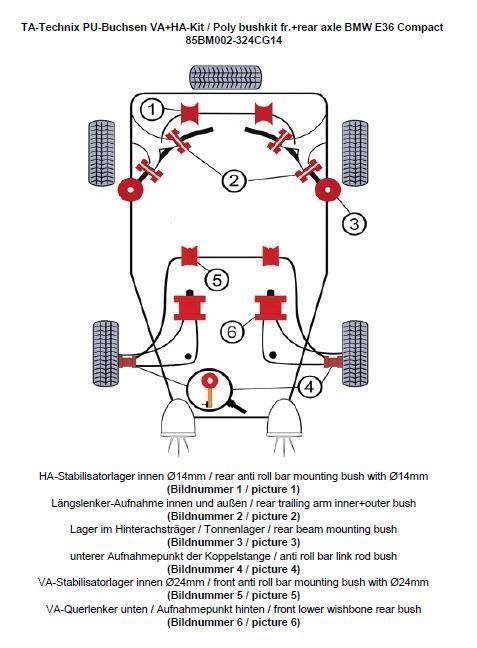 TA-Technix PU-Buchsen VA+HA-Kit / Poly bushkit fr.+rear axle BMW E36 Compact
85BM002-324CG14

1
2
3
5
6
4

HA-Stabilisatorlager innen Ø14mm / rear anti roll bar mounting bush with Ø14mm
(Bildnummer 1 / picture 1)
Längslenker-Aufnahme innen und außen / rear trailing arm inner+outer bush
(Bildnummer 2 / picture 2)
Lager im Hinterachsträger / Tonnenlager / rear beam mounting bush
(Bildnummer 3 / picture 3)
unterer Aufnahmepunkt der Koppelstange / anti roll bar link rod bush
(Bildnummer 4 / picture 4)
VA-Stabilisatorlager innen Ø24mm / front anti roll bar mounting bush with Ø24mm
(Bildnummer 5 / picture 5)
VA-Querlenker unten / Aufnahmepunkt hinten / front lower wishbone rear bush
(Bildnummer 6 / picture 6)