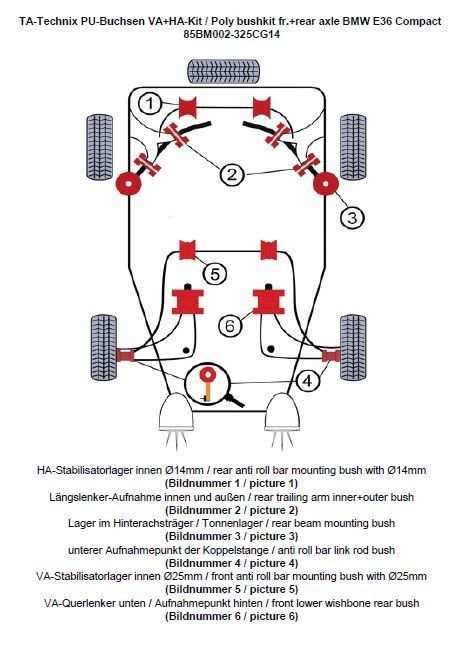 TA-Technix PU-Buchsen VA+HA-Kit / Poly bushkit fr.+rear axle BMW E36 Compact
85BM002-325CG14

1
2
3
5
6
4

HA-Stabilisatorlager innen Ø14mm / rear anti roll bar mounting bush with Ø14mm
(Bildnummer 1 / picture 1)
Längslenker-Aufnahme innen und außen / rear trailing arm inner+outer bush
(Bildnummer 2 / picture 2)
Lager im Hinterachsträger / Tonnenlager / rear beam mounting bush
(Bildnummer 3 / picture 3)
unterer Aufnahmepunkt der Koppelstange / anti roll bar link rod bush
(Bildnummer 4 / picture 4)
VA-Stabilisatorlager innen Ø25mm / front anti roll bar mounting bush with Ø25mm
(Bildnummer 5 / picture 5)
VA-Querlenker unten / Aufnahmepunkt hinten / front lower wishbone rear bush
(Bildnummer 6 / picture 6)