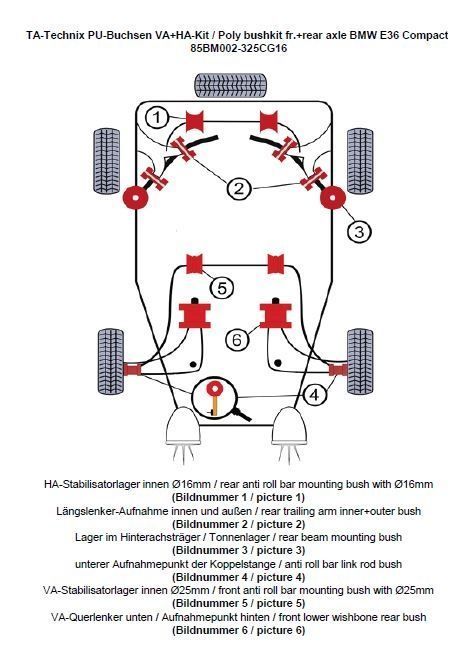 TA-Technix PU-Buchsen VA+HA-Kit / Poly bushkit fr.+rear axle BMW E36 Compact
85BM002-325CG16

1
2
3
5
6
4

HA-Stabilisatorlager innen Ø16mm / rear anti roll bar mounting bush with Ø16mm
(Bildnummer 1 / picture 1)
Längslenker-Aufnahme innen und außen / rear trailing arm inner+outer bush
(Bildnummer 2 / picture 2)
Lager im Hinterachsträger / Tonnenlager / rear beam mounting bush
(Bildnummer 3 / picture 3)
unterer Aufnahmepunkt der Koppelstange / anti roll bar link rod bush
(Bildnummer 4 / picture 4)
VA-Stabilisatorlager innen Ø25mm / front anti roll bar mounting bush with Ø25mm
(Bildnummer 5 / picture 5)
VA-Querlenker unten / Aufnahmepunkt hinten / front lower wishbone rear bush
(Bildnummer 6 / picture 6)