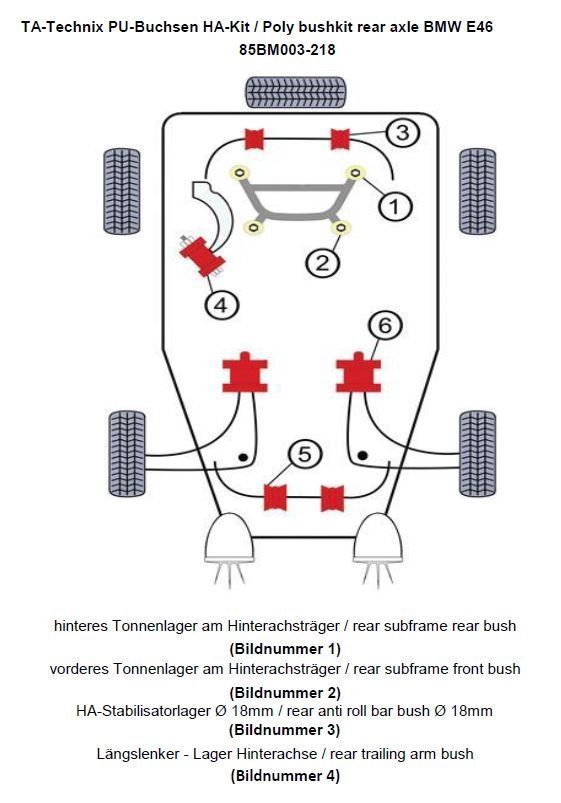 TA-Technix PU-Buchsen HA-Kit / Poly bushkit rear axle BMW E46
85BM003-218

3
1
2
4
6
5

hinteres Tonnenlager am Hinterachsträger / rear subframe rear bush
(Bildnummer 1)
vorderes Tonnenlager am Hinterachsträger / rear subframe front bush
(Bildnummer 2)
HA-Stabilisatorlager Ø 18mm / rear anti roll bar bush Ø 18mm
(Bildnummer 3)
Längslenker - Lager Hinterachse / rear trailing arm bush
(Bildnummer 4)