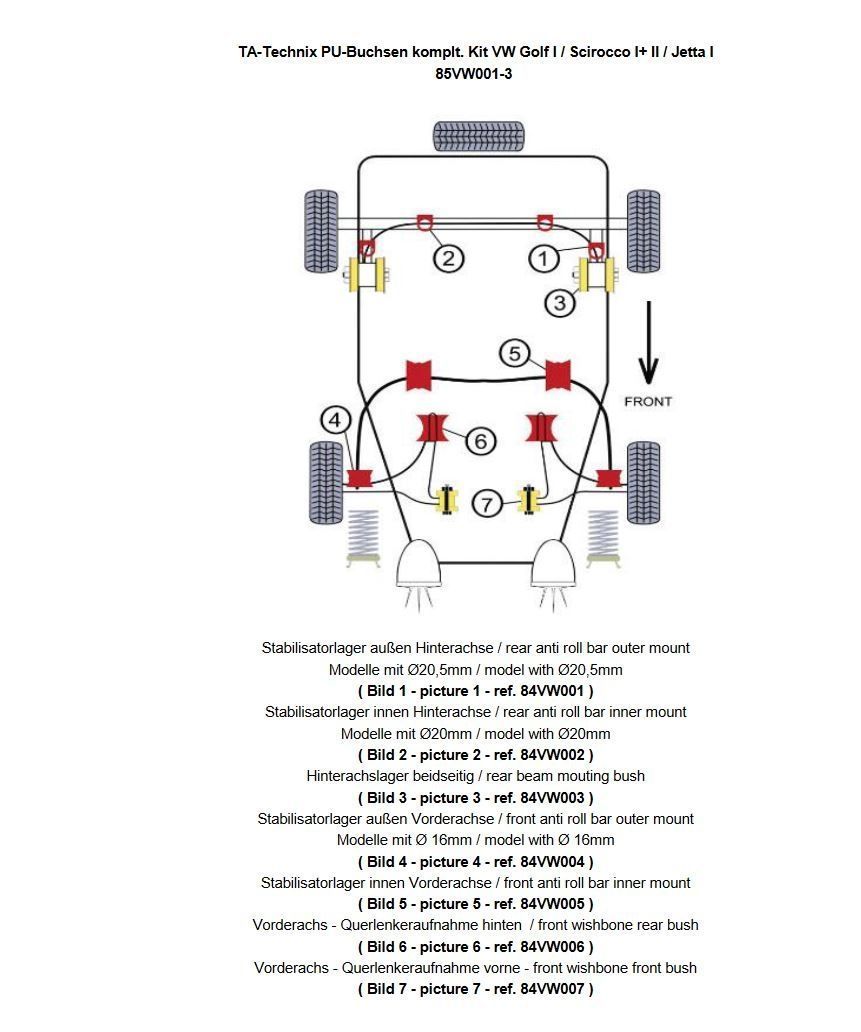 TA-Technix PU-Buchsen komplt. Kit VW Golf I / Scirocco I+ II / Jetta I
85VW001-3

2
1
3
5
FRONT
4
6
7

Stabilisatorlager außen Hinterachse / rear anti roll bar outer mount
Modelle mit Ø20,5mm / model with Ø20,5mm
( Bild 1 - picture 1 - ref. 84VW001 )
Stabilisatorlager innen Hinterachse / rear anti roll bar inner mount
Modelle mit Ø20mm / model with Ø20mm
( Bild 2 - picture 2 - ref. 84VW002 )
Hinterachslager beidseitig / rear beam mouting bush
( Bild 3 - picture 3 - ref. 84VW003 )
Stabilisatorlager außen Vorderachse / front anti roll bar outer mount
Modelle mit Ø 16mm / model with Ø 16mm
( Bild 4 - picture 4 - ref. 84VW004 )
Stabilisatorlager innen Vorderachse / front anti roll bar inner mount
( Bild 5 - picture 5 - ref. 84VW005 )
Vorderachs - Querlenkeraufnahme hinten / front wishbone rear bush
( Bild 6 - picture 6 - ref. 84VW006 )
Vorderachs - Querlenkeraufnahme vorne - front wishbone front bush
( Bild 7 - picture 7 - ref. 84VW007 )