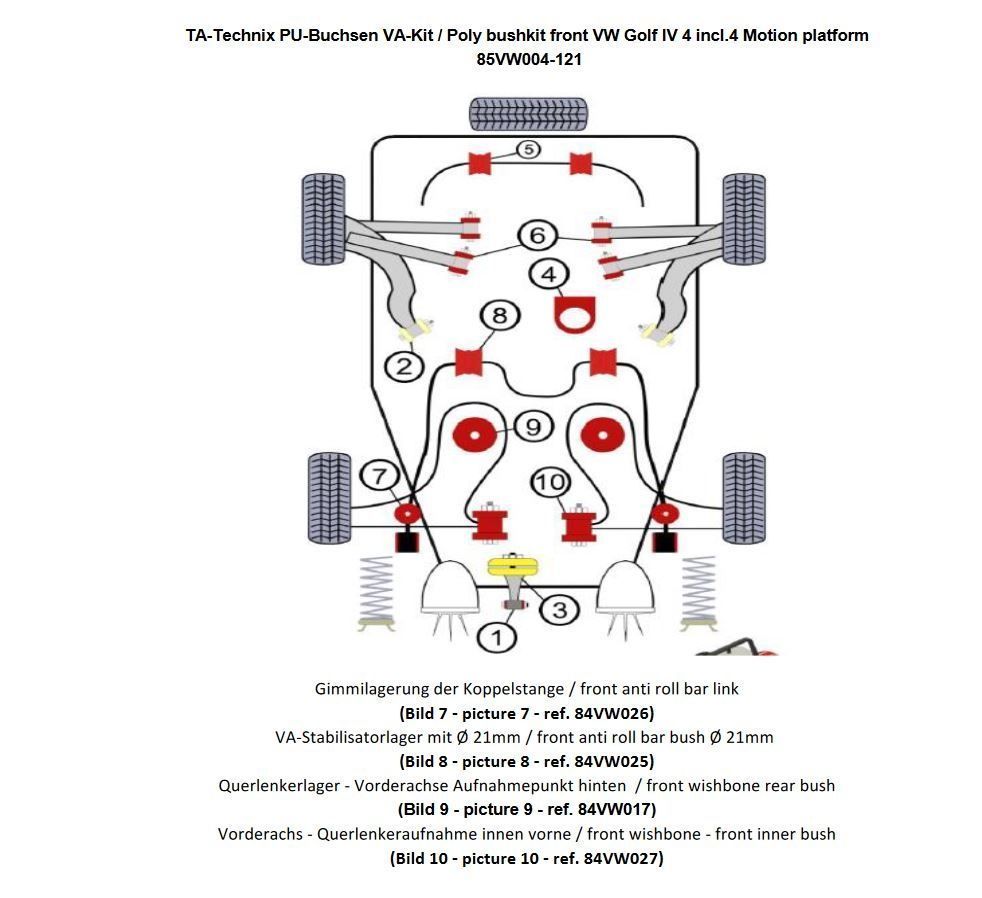 TA-Technix PU-Buchsen VA-Kit / Poly bushkit front VW Golf IV 4 incl.4 Motion platform
85VW004-121

5
6
4
8
2
9
7
10
3
1

Gimmilagerung der Koppelstange / front anti roll bar link
(Bild 7 - picture 7 - ref. 84VW026)
VA-Stabilisatorlager mit Ø 21mm / front anti roll bar bush Ø 21mm
(Bild 8 - picture 8 - ref. 84VW025)
Querlenkerlager - Vorderachse Aufnahmepunkt hinten / front wishbone rear bush
(Bild 9 - picture 9 - ref. 84VW017)
Vorderachs - Querlenkeraufnahme innen vorne / front wishbone - front inner bush
(Bild 10 - picture 10 - ref. 84VW027)