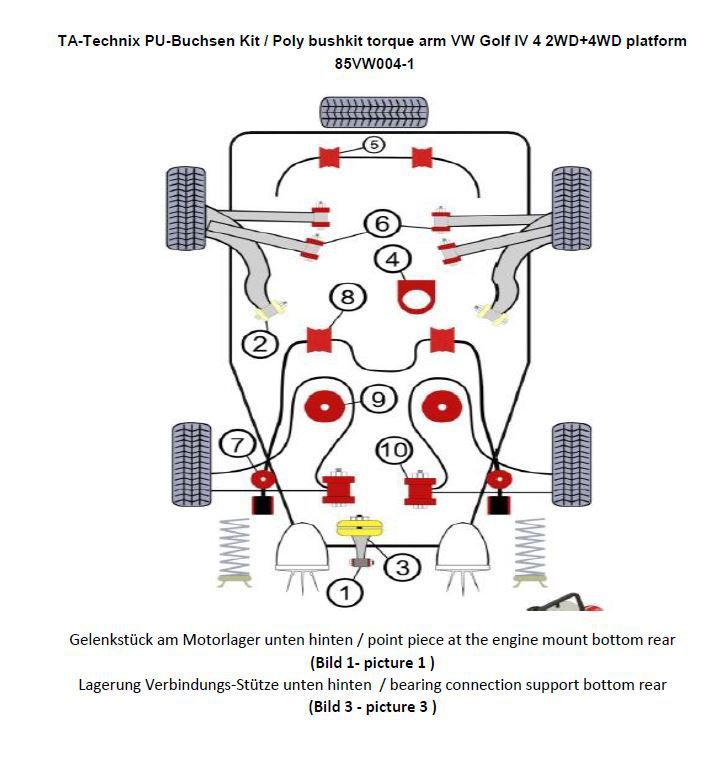 TA-Technix PU-Buchsen Kit / Poly bushkit torque arm VW Golf IV 4 2WD+4WD platform
85VW004-1

5
6
4
8
2
9
7
10
3
1

Gelenkstück am Motorlager unten hinten / point piece at the engine mount bottom rear
(Bild 1- picture 1 )
Lagerung Verbindungs-Stütze unten hinten / bearing connection support bottom rear
(Bild 3 - picture 3 )