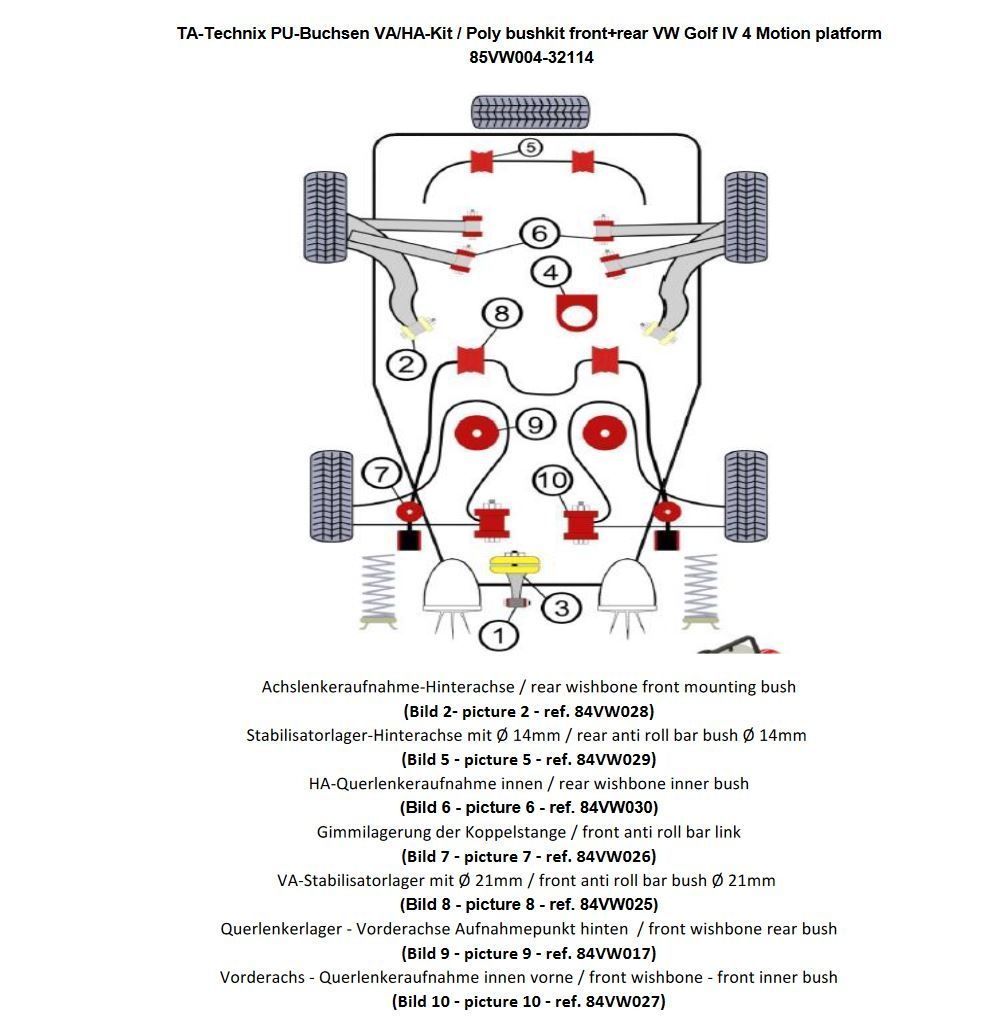 TA-Technix PU-Buchsen VA/HA-Kit / Poly bushkit front+rear VW Golf IV 4 Motion platform
85VW004-32114

5
6
4
8
2
9
7
10
3
1

Achslenkeraufnahme-Hinterachse / rear wishbone front mounting bush
(Bild 2- picture 2 - ref. 84VW028)
Stabilisatorlager-Hinterachse mit Ø 14mm / rear anti roll bar bush Ø 14mm
(Bild 5 - picture 5 - ref. 84VW029)
HA-Querlenkeraufnahme innen / rear wishbone inner bush
(Bild 6 - picture 6 - ref. 84VW030)
Gimmilagerung der Koppelstange / front anti roll bar link
(Bild 7 - picture 7 - ref. 84VW026)
VA-Stabilisatorlager mit Ø 21mm / front anti roll bar bush Ø 21mm
(Bild 8 - picture 8 - ref. 84VW025)
Querlenkerlager - Vorderachse Aufnahmepunkt hinten / front wishbone rear bush
(Bild 9 - picture 9 - ref. 84VW017)
Vorderachs - Querlenkeraufnahme innen vorne / front wishbone - front inner bush
(Bild 10 - picture 10 - ref. 84VW027)