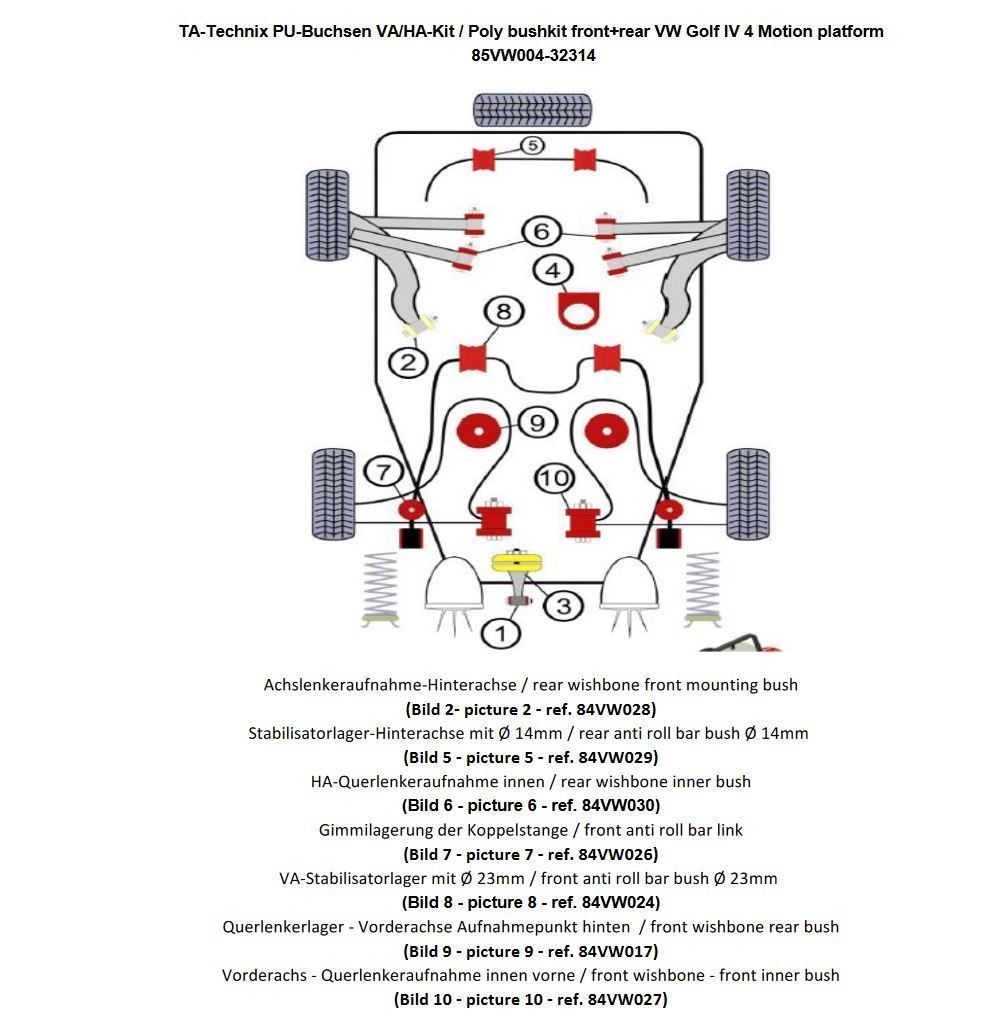 TA-Technix PU-Buchsen VA/HA-Kit / Poly bushkit front+rear VW Golf IV 4 Motion platform
85VW004-32314

5
6
4
8
2
9
7
10
3
1

Achslenkeraufnahme-Hinterachse / rear wishbone front mounting bush
(Bild 2- picture 2 - ref. 84VW028)
Stabilisatorlager-Hinterachse mit Ø 14mm / rear anti roll bar bush Ø 14mm
(Bild 5 - picture 5 - ref. 84VW029)
HA-Querlenkeraufnahme innen / rear wishbone inner bush
(Bild 6 - picture 6 - ref. 84VW030)
Gimmilagerung der Koppelstange / front anti roll bar link
(Bild 7 - picture 7 - ref. 84VW026)
VA-Stabilisatorlager mit Ø 23mm / front anti roll bar bush Ø 23mm
(Bild 8 - picture 8 - ref. 84VW024)
Querlenkerlager - Vorderachse Aufnahmepunkt hinten / front wishbone rear bush
(Bild 9 - picture 9 - ref. 84VW017)
Vorderachs - Querlenkeraufnahme innen vorne / front wishbone - front inner bush
(Bild 10 - picture 10 - ref. 84VW027)