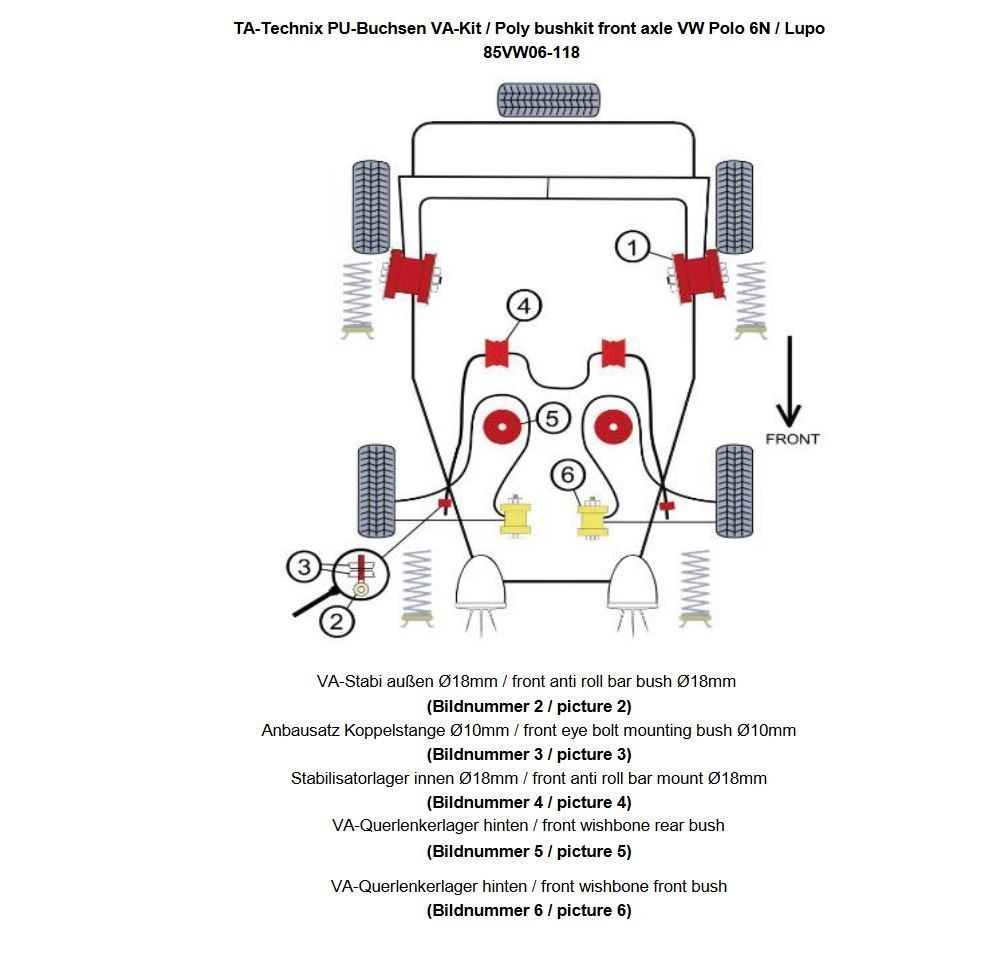 TA-Technix PU-Buchsen VA-Kit / Poly bushkit front axle VW Polo 6N / Lupo
85VW06-118

1
4
5
6
3
2
FRONT

VA-Stabi außen Ø18mm / front anti roll bar bush Ø18mm
(Bildnummer 2 / picture 2)
Anbausatz Koppelstange Ø10mm / front eye bolt mounting bush Ø10mm
(Bildnummer 3 / picture 3)
Stabilisatorlager innen Ø18mm / front anti roll bar mount Ø18mm
(Bildnummer 4 / picture 4)
VA-Querlenkerlager hinten / front wishbone rear bush
(Bildnummer 5 / picture 5)

VA-Querlenkerlager hinten / front wishbone front bush
(Bildnummer 6 / picture 6)